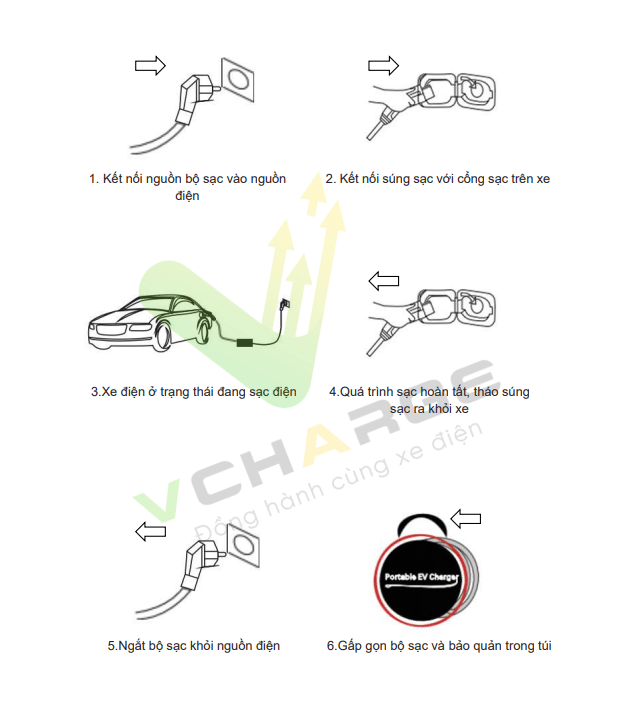 1. Kết nối nguồn bộ sạc vào nguồn điện

2. Kết nối súng sạc với cổng sạc trên xe

3.Xe điện ở trạng thái đang sạc điện

4.Quá trình sạc hoàn tất, tháo súng sạc ra khỏi xe

VCHARGE
Đồng hành cùng xe điện

5.Ngắt bộ sạc khỏi nguồn điện

Portable EV Charger

6.Gấp gọn bộ sạc và bảo quản trong túi